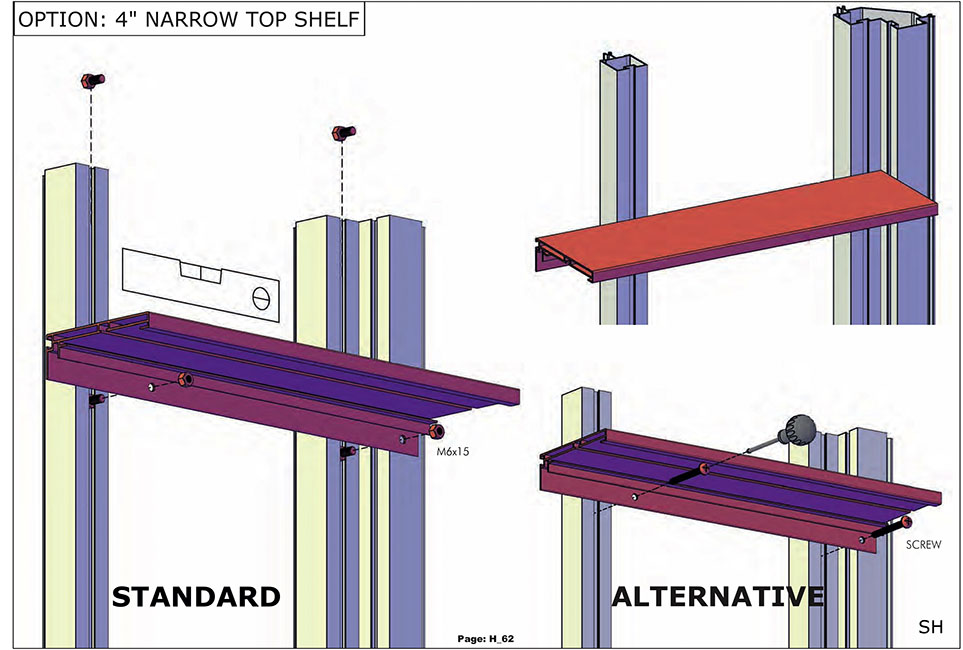 OPTION: 4" NARROW TOP SHELF

M6x15

SCREW

STANDARD

ALTERNATIVE

Page: H_62

SH