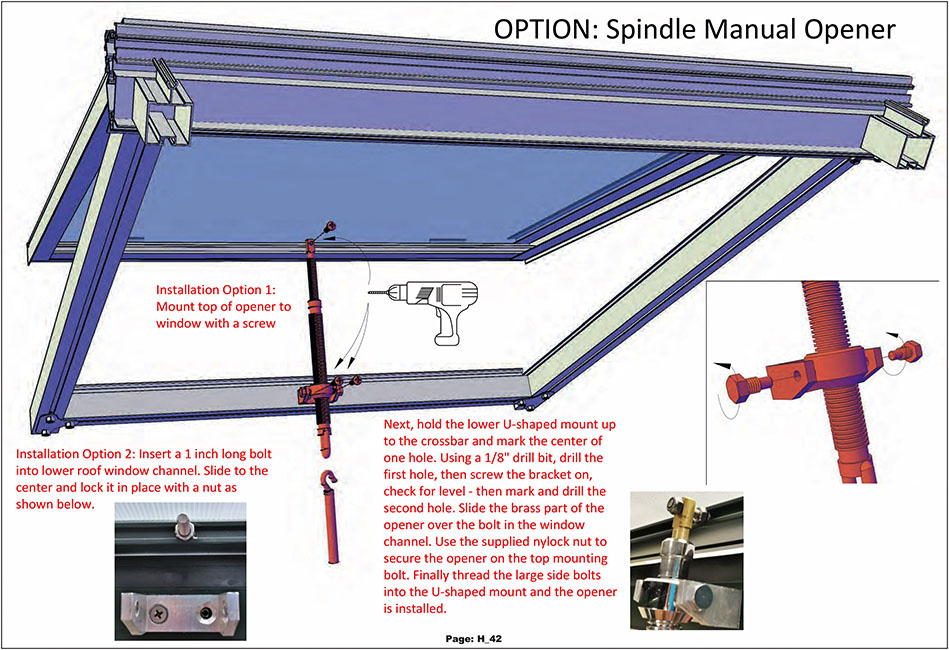 OPTION: Spindle Manual Opener

Installation Option 1: Mount top of opener to window with a screw

Installation Option 2: Insert a 1 inch long bolt into lower roof window channel. Slide to the center and lock it in place with a nut as shown below.

Next, hold the lower U-shaped mount up to the crossbar and mark the center of one hole. Using a 1/8" drill bit, drill the first hole, then screw the bracket on, check for level - then mark and drill the second hole. Slide the brass part of the opener over the bolt in the window channel. Use the supplied nylock nut to secure the opener on the top mounting bolt. Finally thread the large side bolts into the U-shaped mount and the opener is installed.

Page: H_42