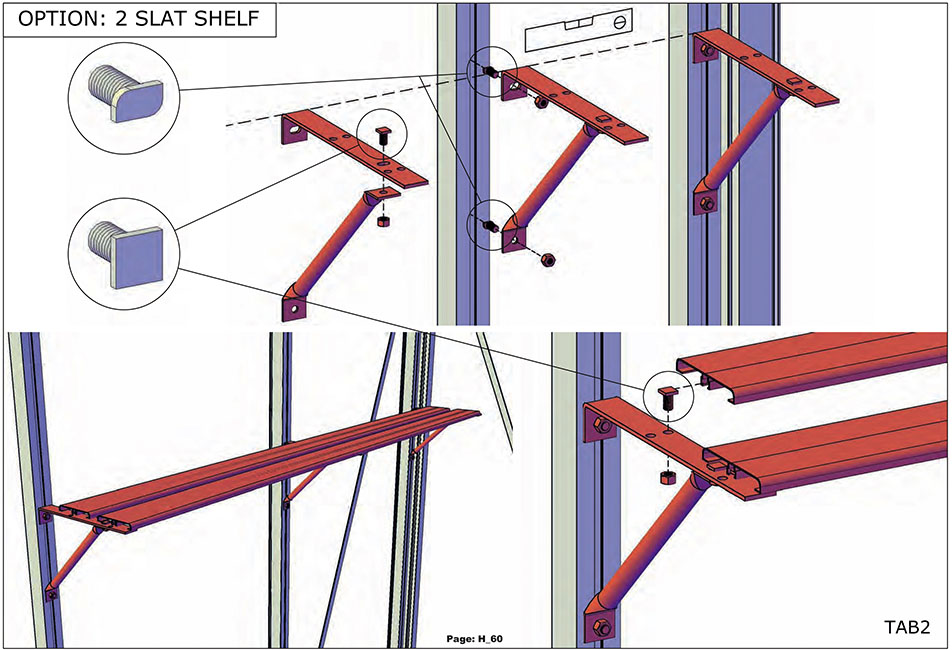 OPTION: 2 SLAT SHELF

Page: H_60

TAB2