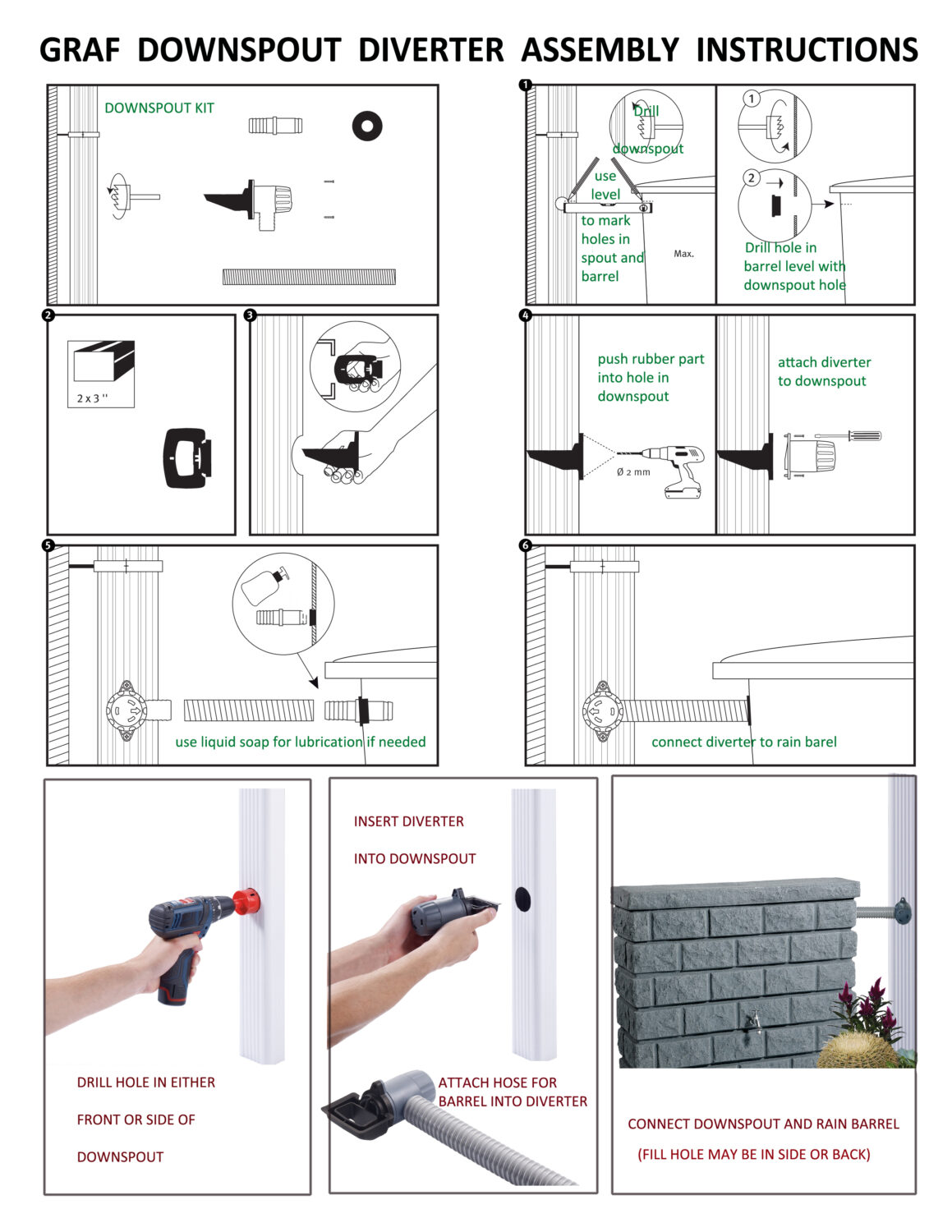 GRAF DOWNSPOUT DIVERTER ASSEMBLY INSTRUCTIONS

DOWNSPOUT KIT

1

Drill downspout

use level to mark holes in spout and barrel

Max.

1

2

Drill hole in barrel level with downspout hole

2

2 x 3 ''

3

4

push rubber part into hole in downspout

Ø 2 mm

attach diverter to downspout

5

use liquid soap for lubrication if needed

6

connect diverter to rain barel

DRILL HOLE IN EITHER

FRONT OR SIDE OF

DOWNSPOUT

INSERT DIVERTER

INTO DOWNSPOUT

ATTACH HOSE FOR BARREL INTO DIVERTER

CONNECT DOWNSPOUT AND RAIN BARREL

(FILL HOLE MAY BE IN SIDE OR BACK)